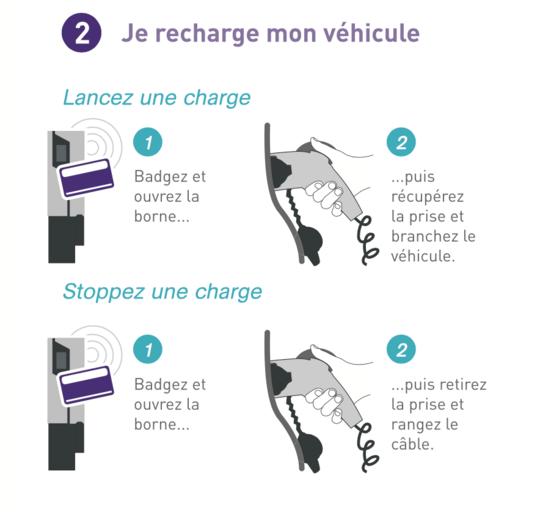 2 Je recharge mon véhicule

Lancez une charge

1
Badgez et ouvrez la borne...

2
...puis récupérez la prise et branchez le véhicule.

Stoppez une charge

1
Badgez et ouvrez la borne...

2
...puis retirez la prise et rangez le câble.